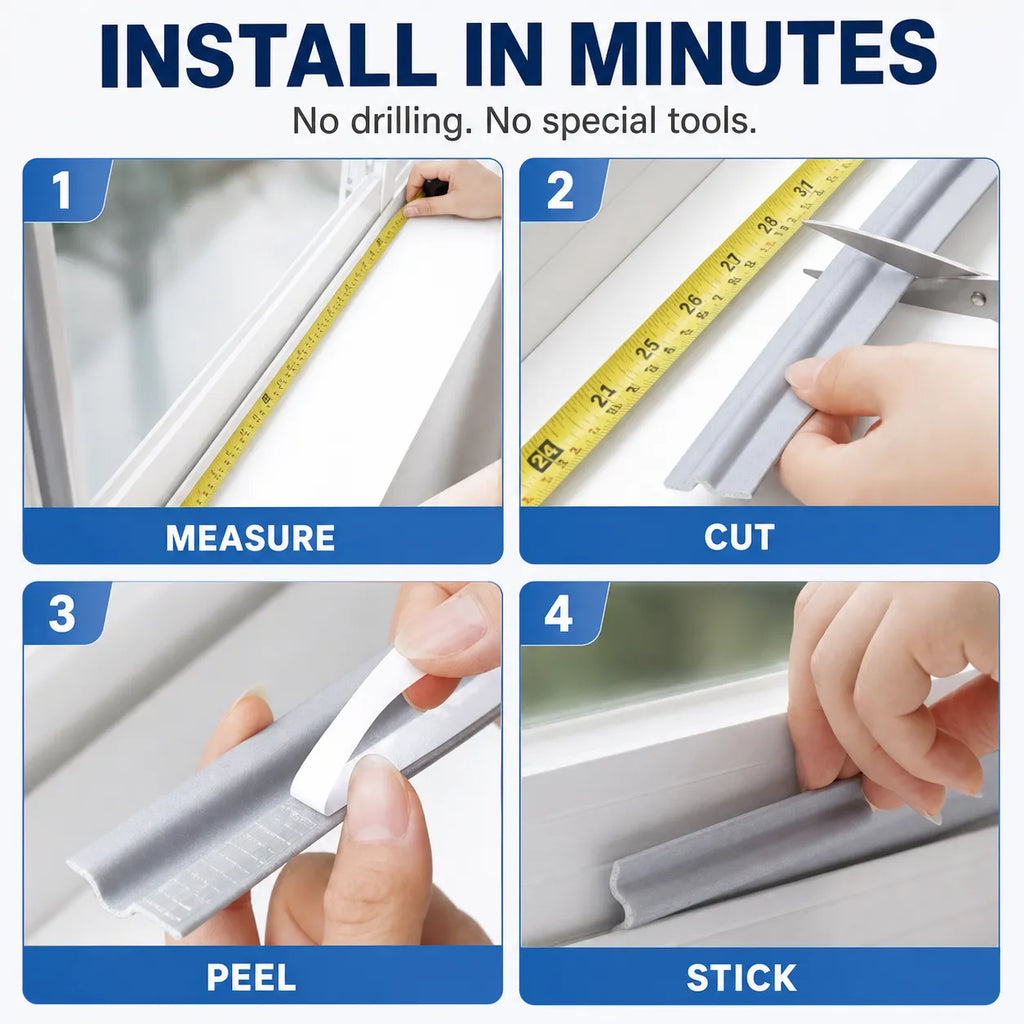 INSTALL IN MINUTES
No drilling. No special tools.

1
MEASURE

2
24
21
25
26
27
28
31
CUT

3
PEEL

4
STICK